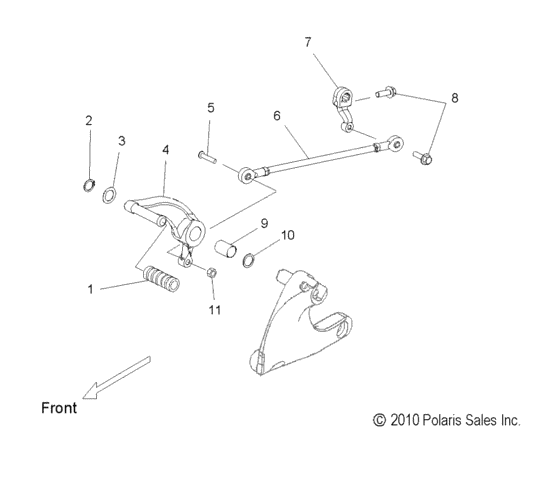 7

8

5

6

2

3

4

9

10

1

11

Front

© 2010 Polaris Sales Inc.