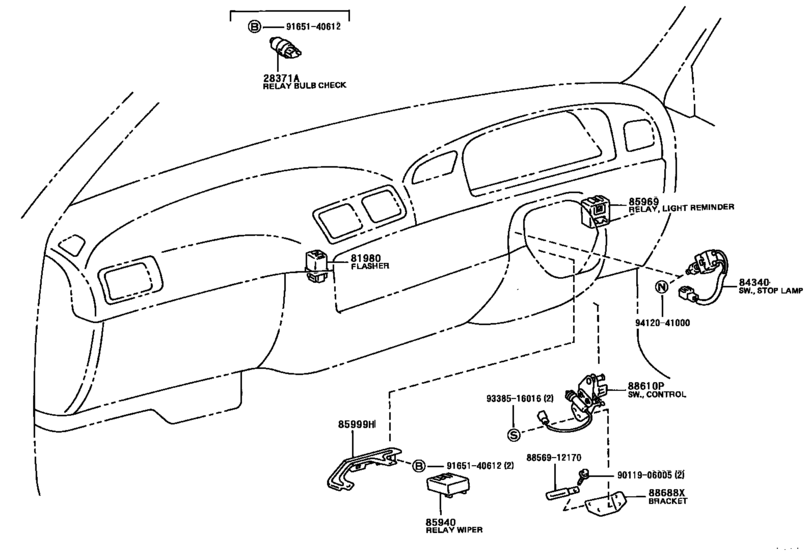 B 91651-40612
28371A
RELAY BULB CHECK

85969
RELAY, LIGHT REMINDER

81980
FLASHER

84340
SW., STOP LAMP

N
94120-41000

88610P
SW., CONTROL

93385-16016 (2)
S

85999H

B 91651-40612 (2)

88569-12170

90119-06005 (2)

88688X
BRACKET

85940
RELAY WIPER