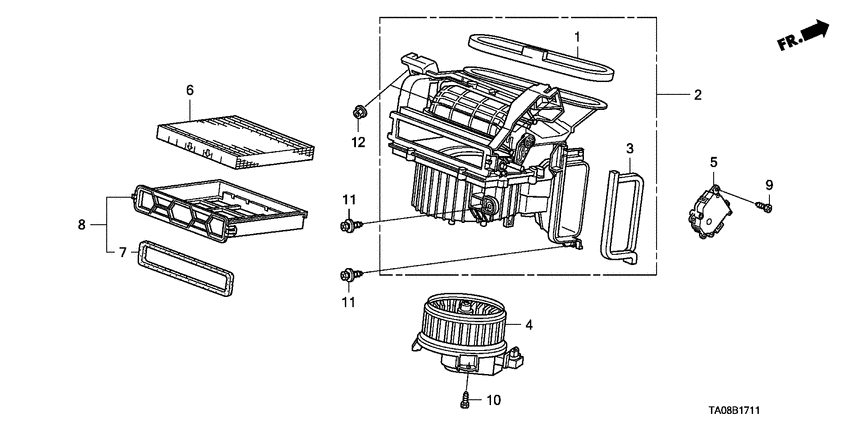 FR.

1

2

6

12

3

5

9

11

8

7

11

4

10

TA08B1711