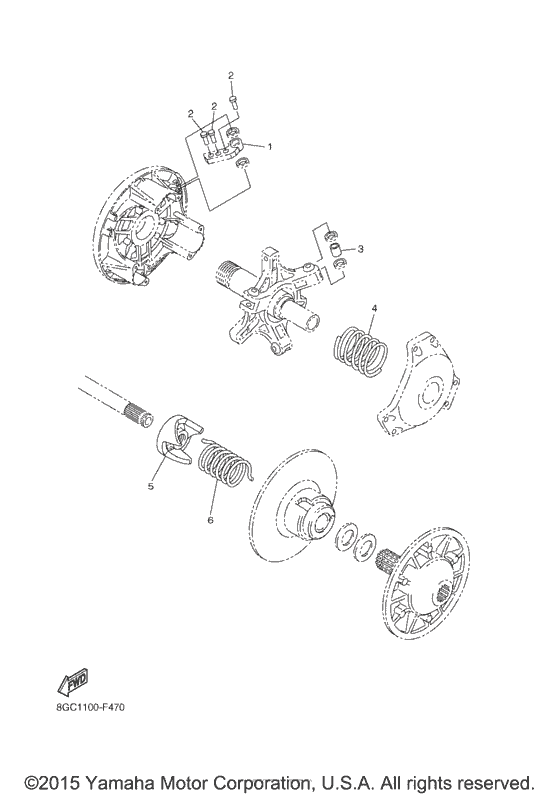 2
2
2
1
3
4
5
6
FWD
8GC1100-F470

©2015 Yamaha Motor Corporation, U.S.A. All rights reserved.