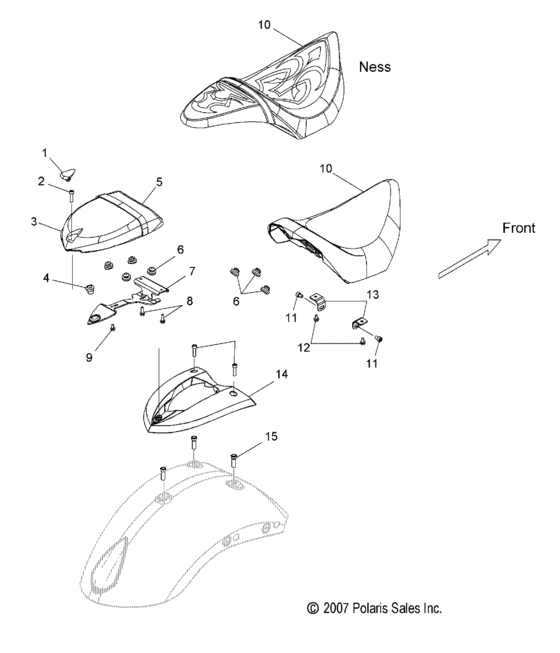 10

Ness

1

2

5

3

10

Front

6

7

4

8

6

13

11

9

12

11

14

15

© 2007 Polaris Sales Inc.