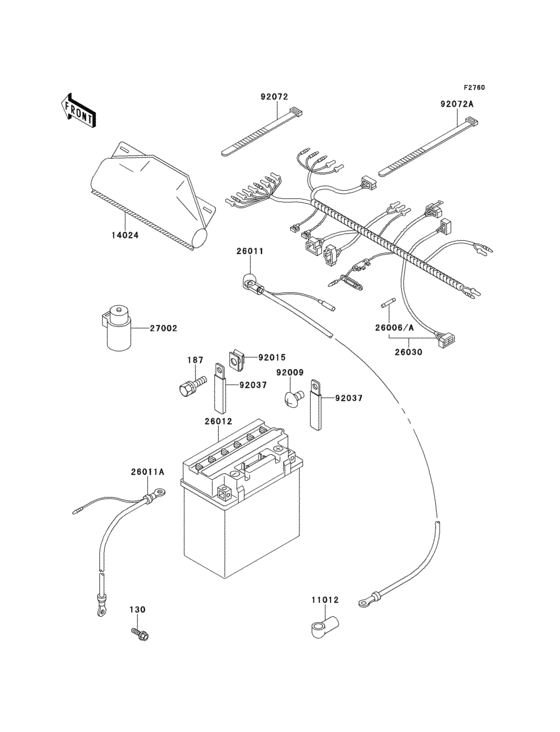 F2760

FRONT

92072

92072A

14024

26011

27002

26006/A

26030

187

92015

92037

92009

92037

26012

26011A

130

11012