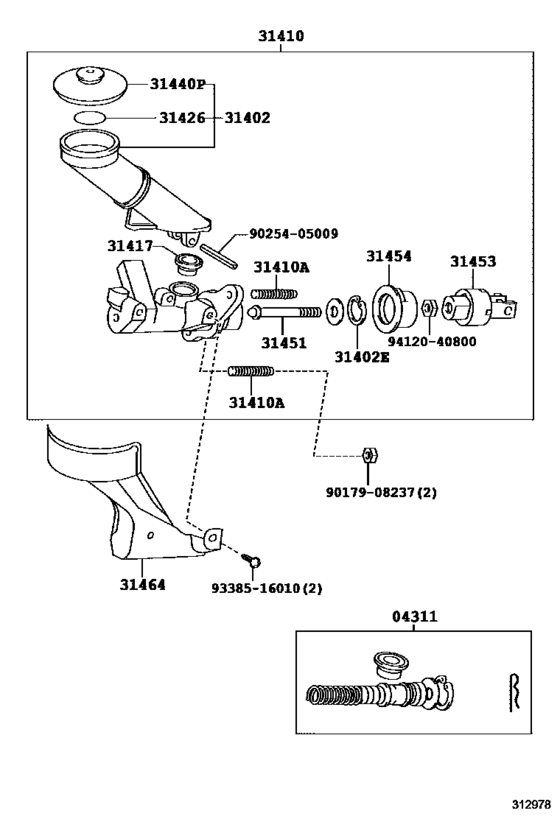 31410

31440P

31426 31402

90254-05009

31417

31410A

31454

31453

31451

31402E

94120-40800

31410A

90179-08237(2)

31464

93385-16010(2)

04311

312978