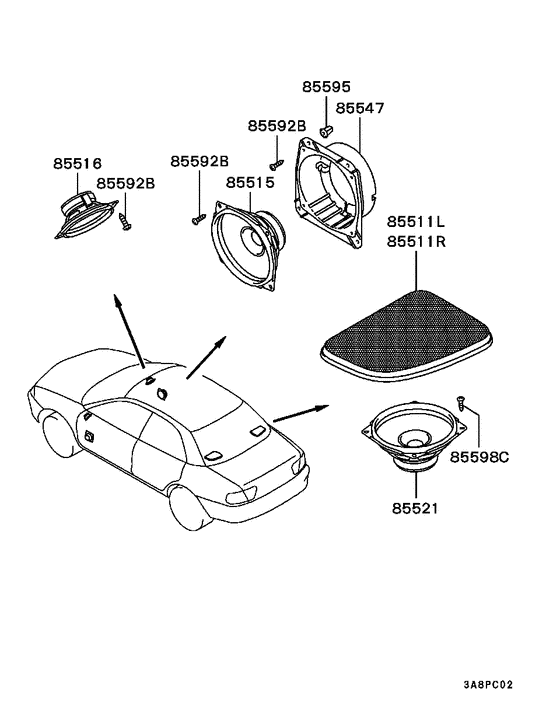 85595
85547
85592B
85516
85592B
85592B
85515
85511L
85511R
85598C
85521
3A8PC02