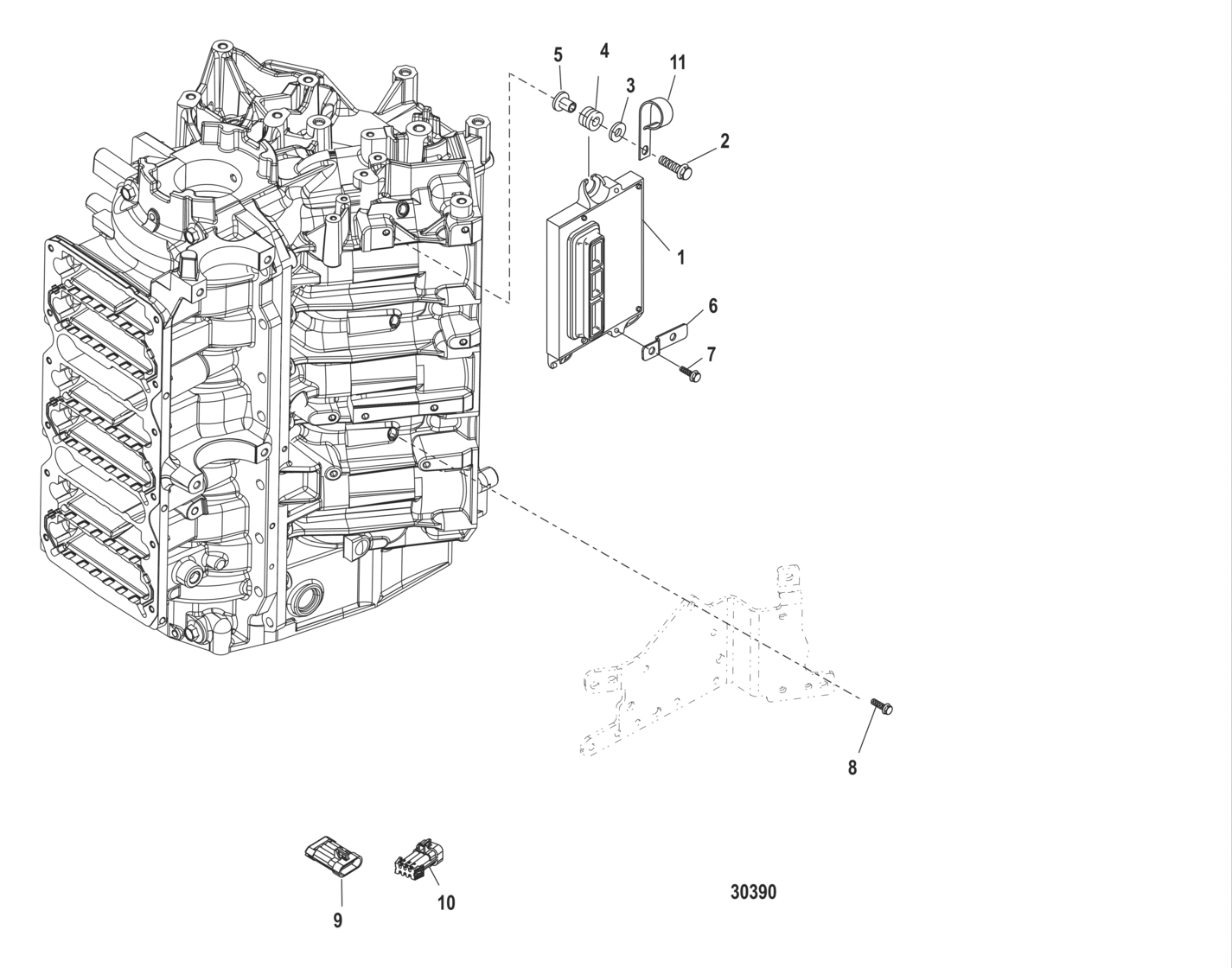 5
4
11
3
2
1
6
7
8
9
10
30390