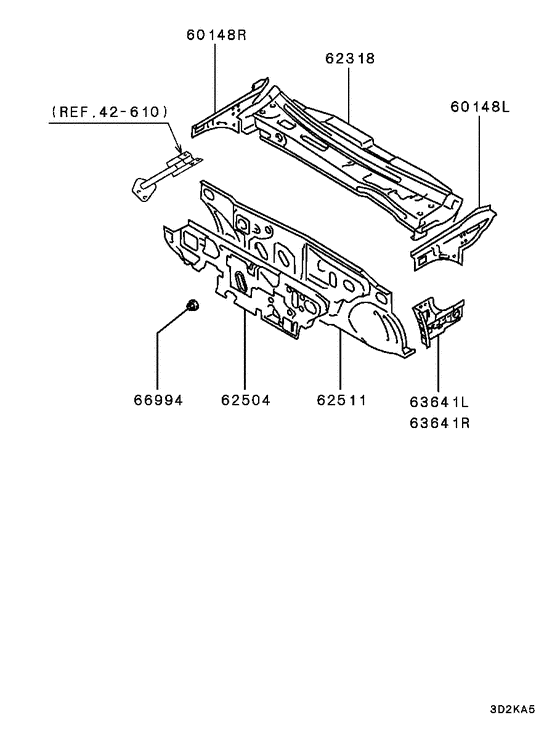 60148R
62318
(REF.42-610)
60148L
66994
62504
62511
63641L
63641R
3D2KA5