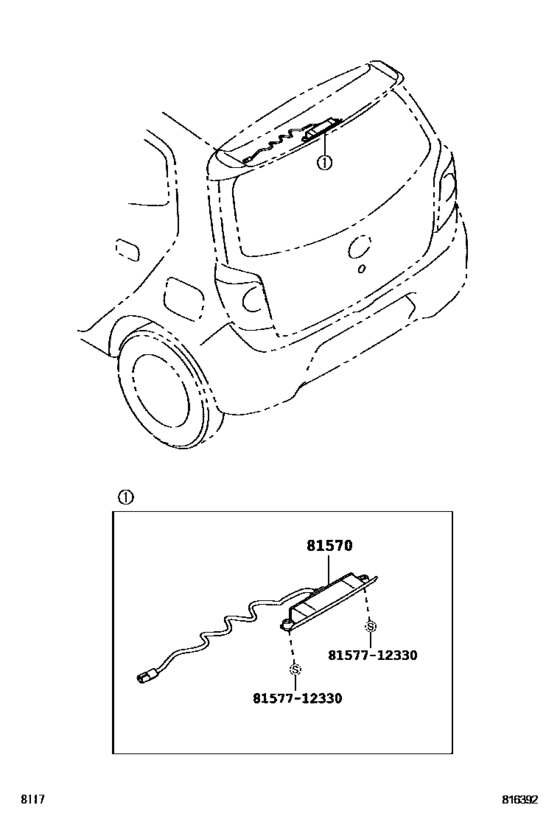 ①

①

81570

S

81577-12330

S

81577-12330

8117

816392