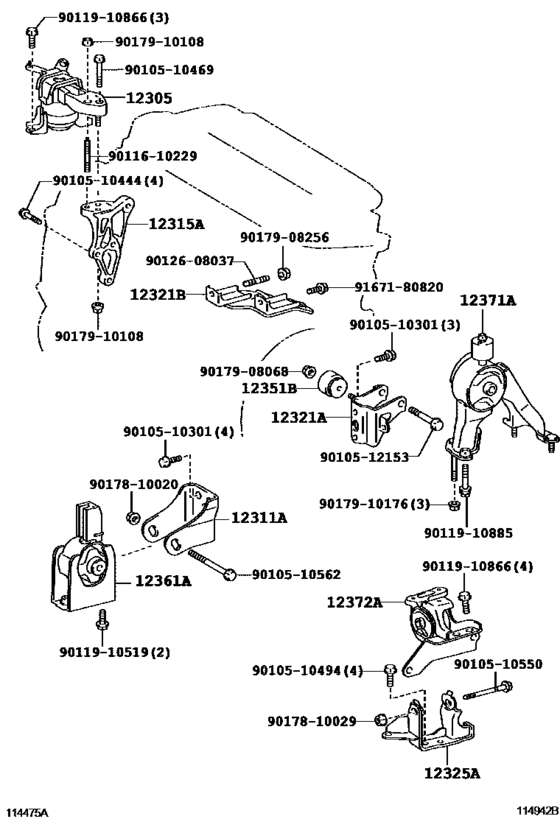 90119-10866 (3)
90179-10108
90105-10469
12305
90116-10229
90105-10444 (4)
12315A
90179-08256
90126-08037
12321B
91671-80820
12371A
90179-10108
90105-10301 (3)
90179-08068
12351B
12321A
90105-12153
90105-10301 (4)
90178-10020
12311A
90179-10176 (3)
90119-10885
12361A
90105-10562
90119-10866 (4)
12372A
90119-10519 (2)
90105-10494 (4)
90105-10550
90178-10029
12325A
114475A
114942B