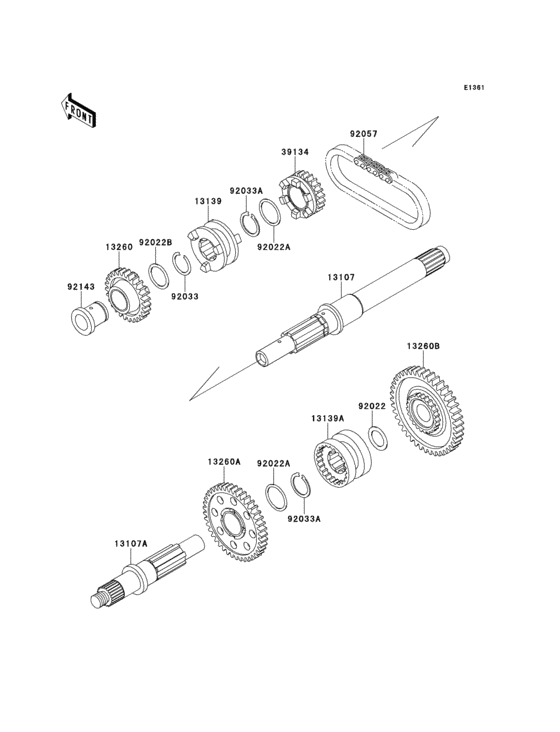 E1361

FRONT

92057

39134

92033A

13139

92022A

13260

92022B

92033

92143

13107

13260B

92022

13139A

13260A

92022A

92033A

13107A