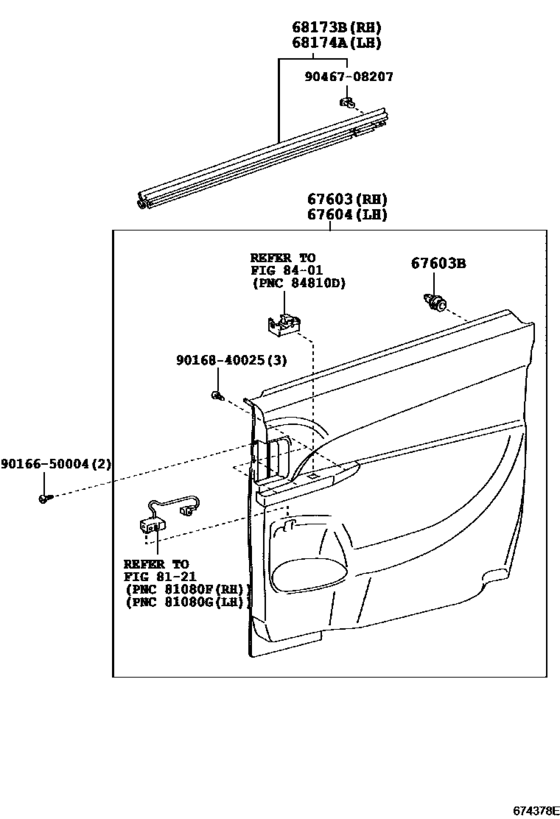 68173B(RH)
68174A(LH)

90467-08207

67603(RH)
67604(LH)

REFER TO
FIG 84-01
(PNC 84810D)

67603B

90168-40025(3)

90166-50004(2)

REFER TO
FIG 81-21
(PNC 81080F(RH))
(PNC 81080G(LH))

674378E