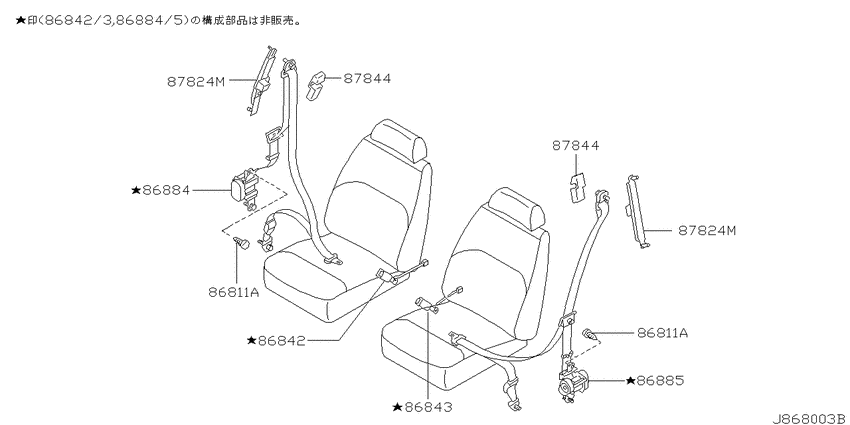 ★印(86842/3,86884/5)の構成部品は非販売。

87824M
87844
★86884
86811A
★86842
87844
87824M
86811A
★86885
★86843
J868003B