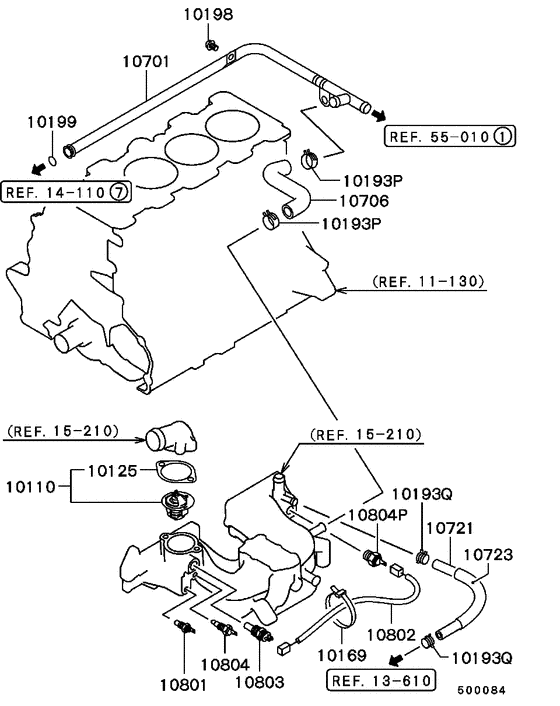 10198
10701
10199
REF. 55-010 ①
REF. 14-110 ⑦
10193P
10706
10193P
(REF. 11-130)
(REF. 15-210)
(REF. 15-210)
10125
10110
10193Q
10804P
10721
10723
10802
10169
10193Q
10804
10801
10803
REF. 13-610
500084