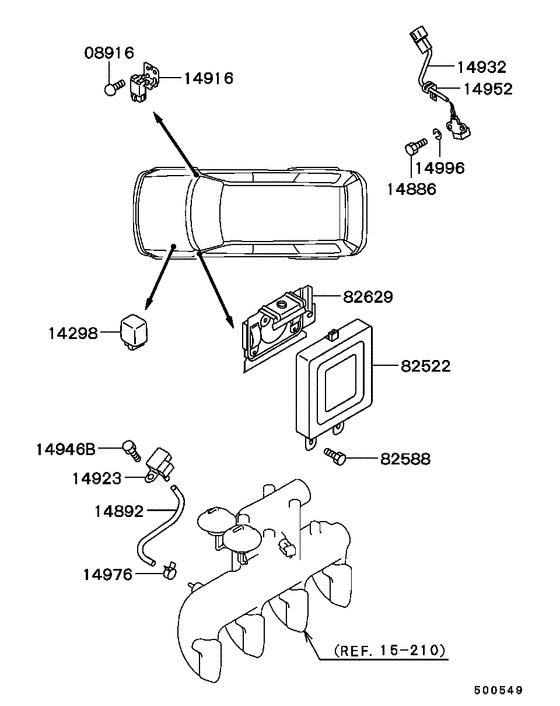 08916
14916
14932
14952
14996
14886
82629
14298
82522
14946B
82588
14923
14892
14976
(REF. 15-210)
500549