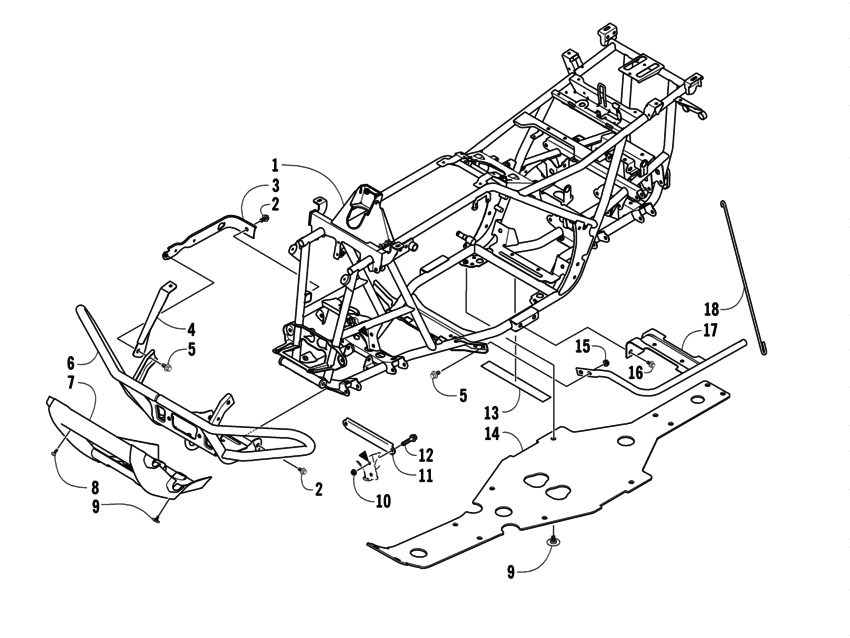 1
3
2
4
5
6
7
8
9
2
5
10
11
12
13
14
15
16
17
18
9