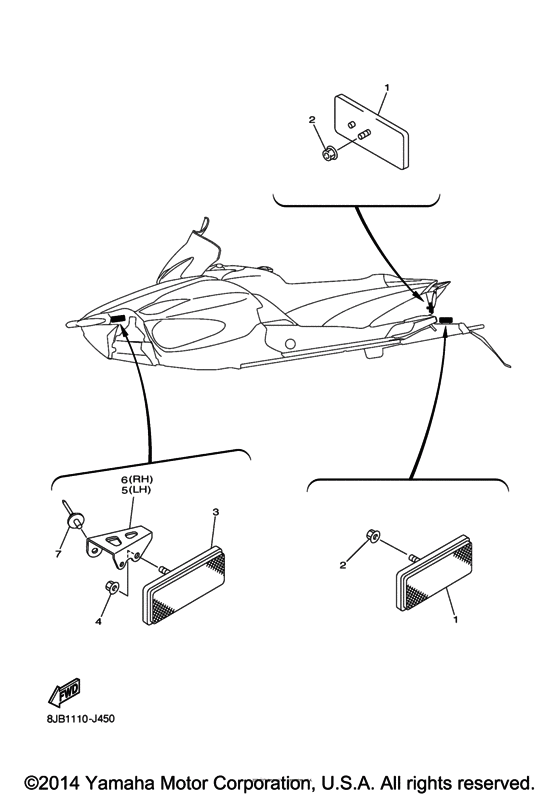 1
2
6(RH)
5(LH)
3
7
4
2
1
FWD
8JB1110-J450
©2014 Yamaha Motor Corporation, U.S.A. All rights reserved.