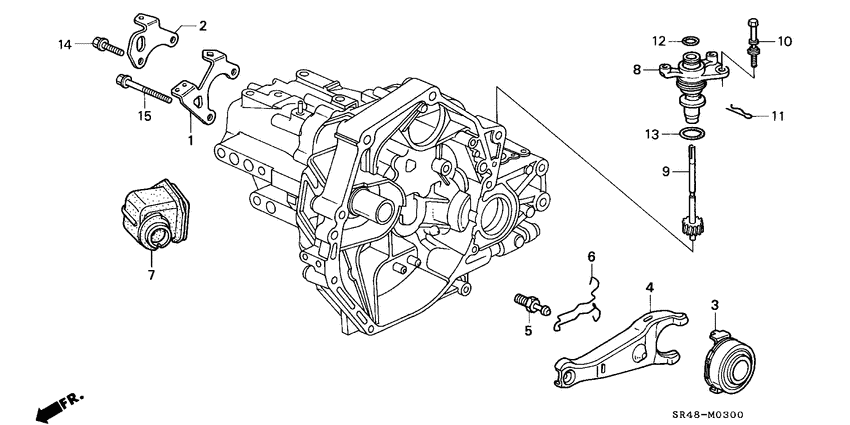 14
2
15
1
7
12
10
8
11
13
9
6
4
3
5
FR.
SR48-M0300