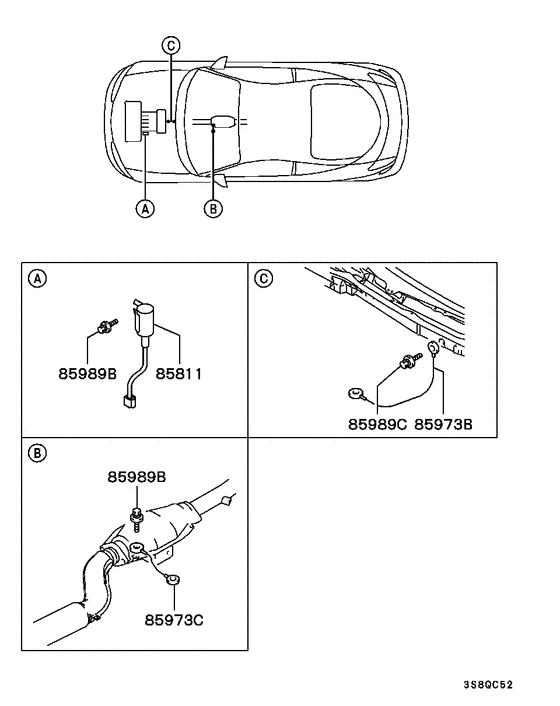 C

A

B

A

85989B

85811

C

85989C

85973B

B

85989B

85973C

3S8QC52