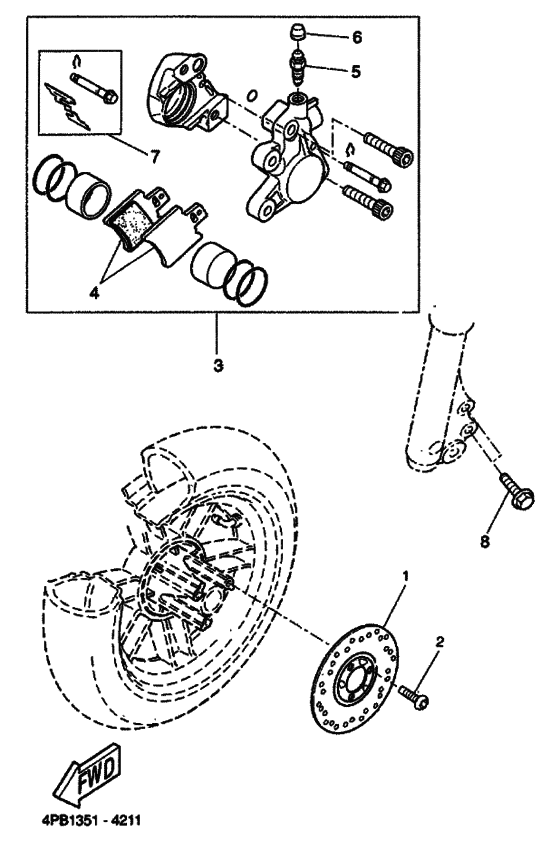 6
5
7
4
3
8
1
2
FWD
4PB1351 - 4211