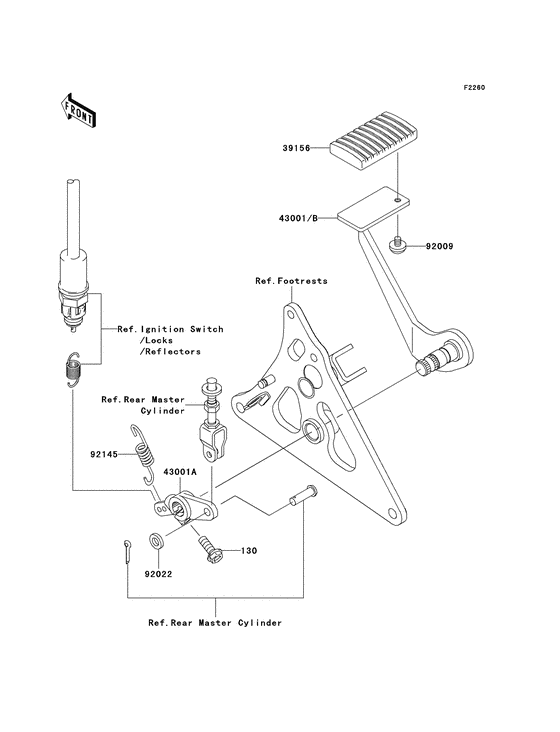 F2260

FRONT

39156

43001/B

92009

Ref.Footrests

Ref.Ignition Switch
/Locks
/Reflectors

Ref.Rear Master
Cylinder

92145

43001A

130

92022

Ref.Rear Master Cylinder