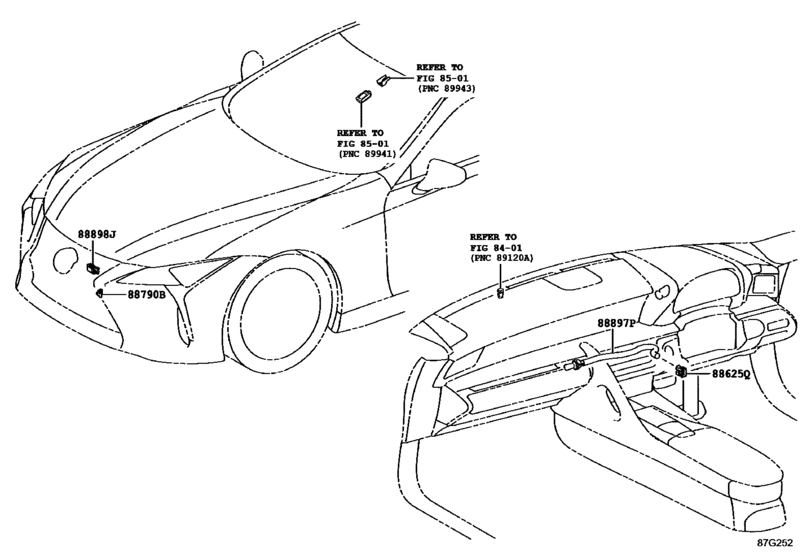 REFER TO
FIG 85-01
(PNC 89943)

REFER TO
FIG 85-01
(PNC 89941)

88898J

88790B

REFER TO
FIG 84-01
(PNC 89120A)

88897P

88625Q

87G252