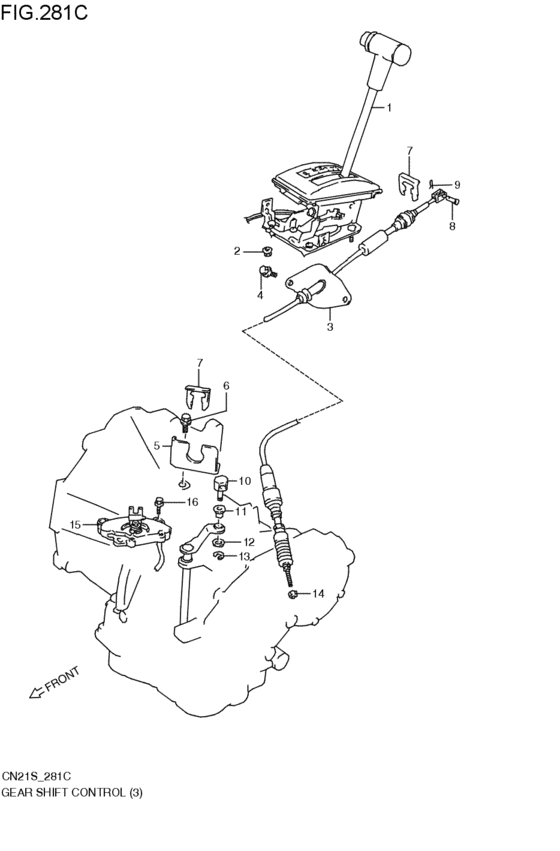 FIG.281C

1
7
9
8
2
4
3
7
6
5
10
16
11
15
12
13
14
FRONT

CN21S_281C
GEAR SHIFT CONTROL (3)