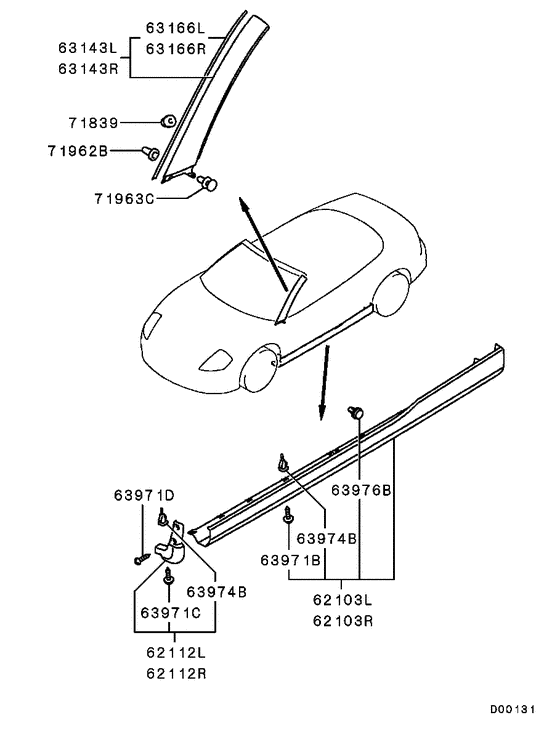 63166L
63166R
63143L
63143R
71839
71962B
71963C
63971D
63976B
63974B
63971B
63974B
63971C
62103L
62103R
62112L
62112R
D00131