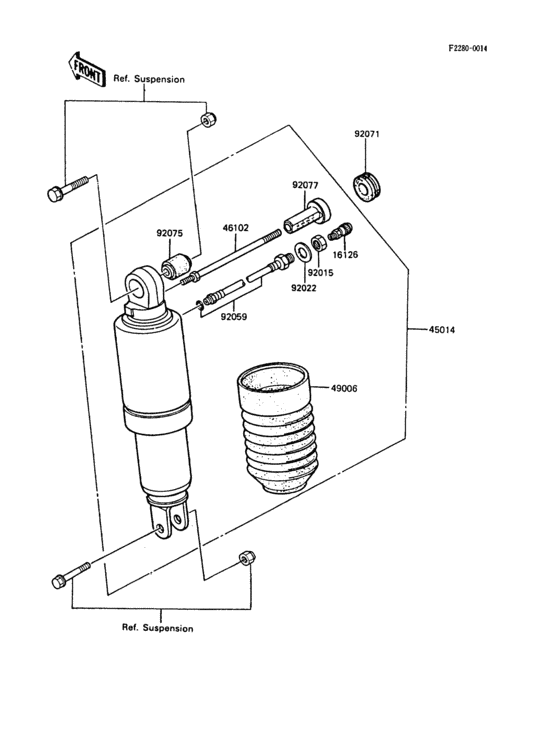 F2280-0014

FRONT

Ref. Suspension

92071

92077

92075

46102

16126

92015

92022

92059

45014

49006

Ref. Suspension