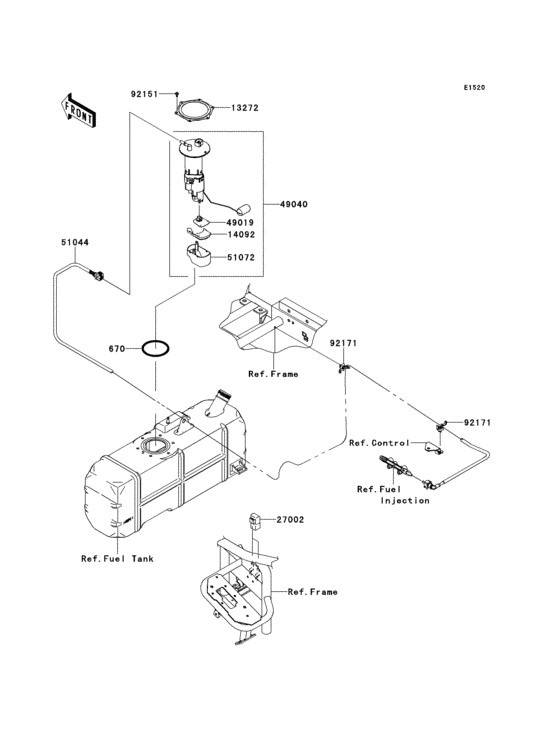 E1520

FRONT

92151

13272

49040

49019

14092

51072

51044

670

92171

Ref.Frame

92171

Ref.Control

Ref.Fuel Injection

27002

Ref.Fuel Tank

Ref.Frame