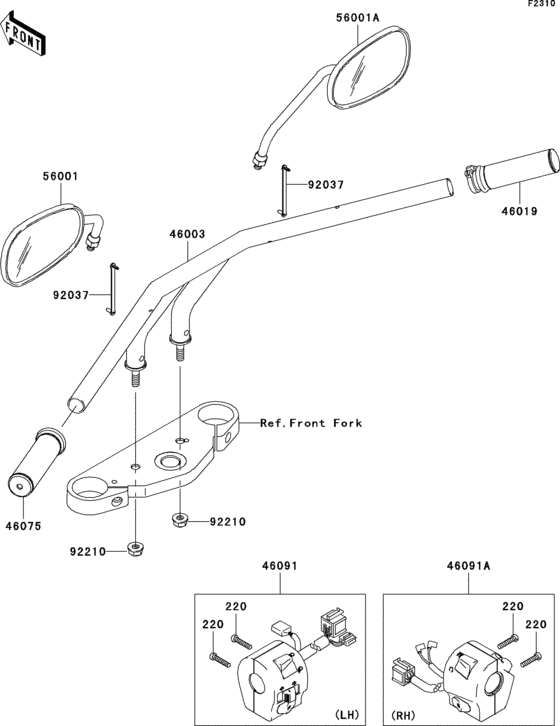 F2310

FRONT

56001A

56001

92037

46019

46003

92037

Ref.Front Fork

46075

92210

92210

46091

46091A

220

220

220

220

(LH)

(RH)