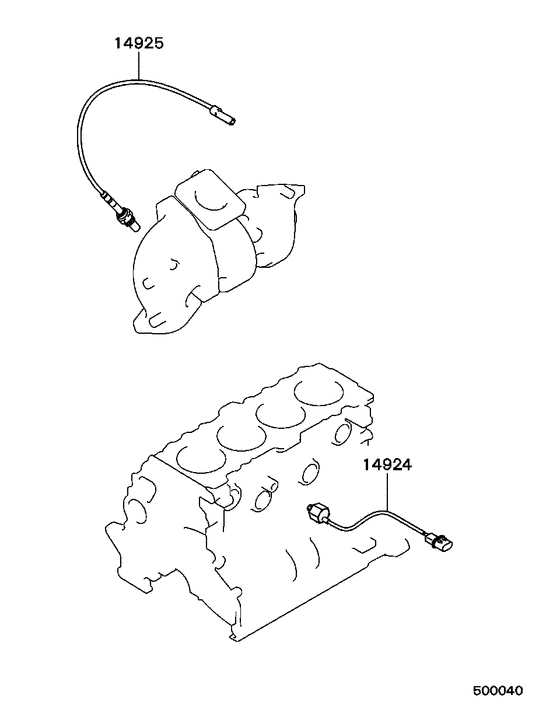 14925

14924

500040