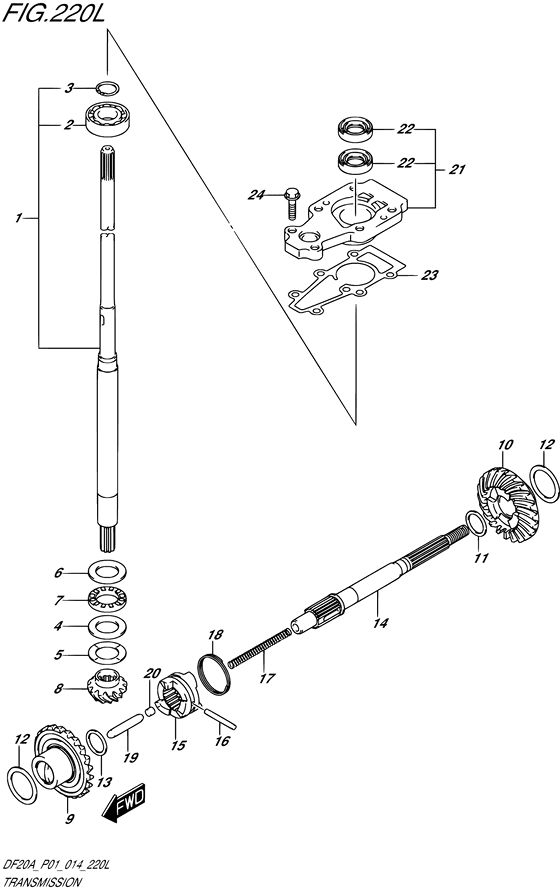 FIG.220L

3
2
1
22
22
21
24
23
10
12
11
14
6
7
4
5
8
18
17
20
15
16
19
12
13
9
FWD

DF20A_P01_014_220L
TRANSMISSION