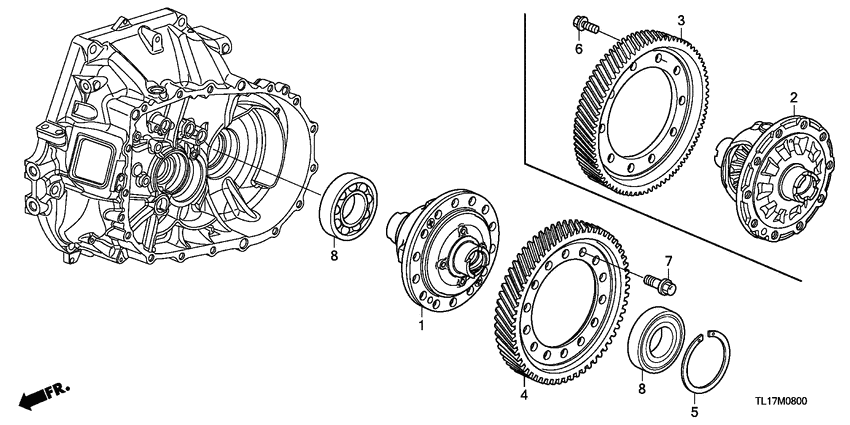 6
3
2
8
1
7
4
8
5
FR.
TL17M0800