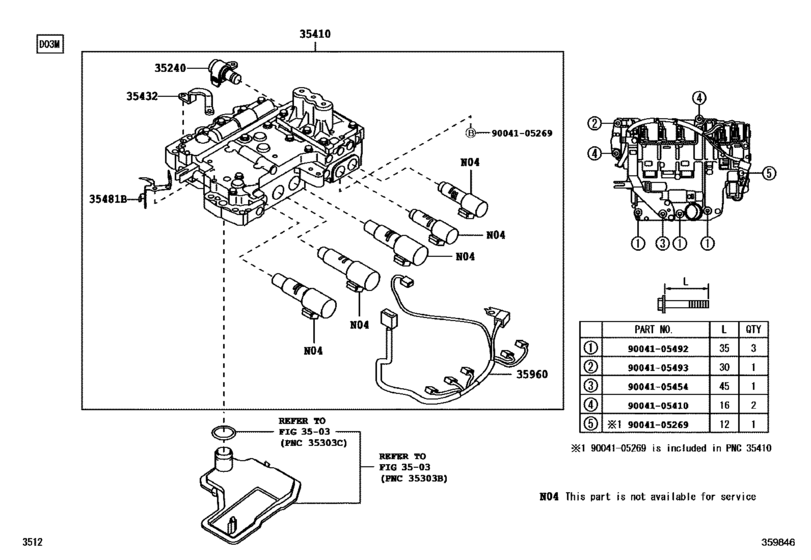 D03M

35410

35240

35432

35481B

Ⓑ 90041-05269

N04

N04

N04

N04

N04

35960

REFER TO
FIG 35-03
(PNC 35303C)

REFER TO
FIG 35-03
(PNC 35303B)

④
②
④
⑤
① ③ ① ①

L

| | PART NO. | L | QTY |
|---|---|---|---|
| ① | 90041-05492 | 35 | 3 |
| ② | 90041-05493 | 30 | 1 |
| ③ | 90041-05454 | 45 | 1 |
| ④ | 90041-05410 | 16 | 2 |
| ⑤ | ※1 90041-05269 | 12 | 1 |

※1 90041-05269 is included in PNC 35410

N04 This part is not available for service

3512

359846