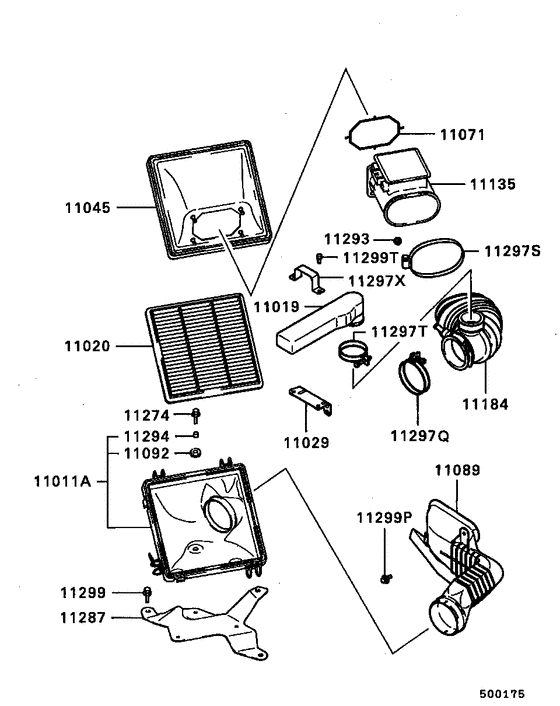 11071
11135
11045
11293
11299T
11297S
11297X
11019
11297T
11020
11184
11274
11029
11297Q
11294
11092
11011A
11089
11299P
11299
11287
500175