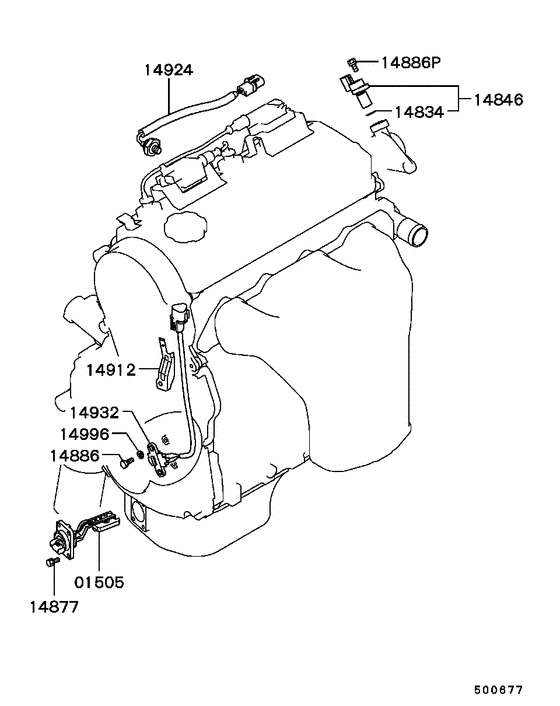 14924

14886P

14846

14834

14912

14932

14996

14886

01505

14877

500677