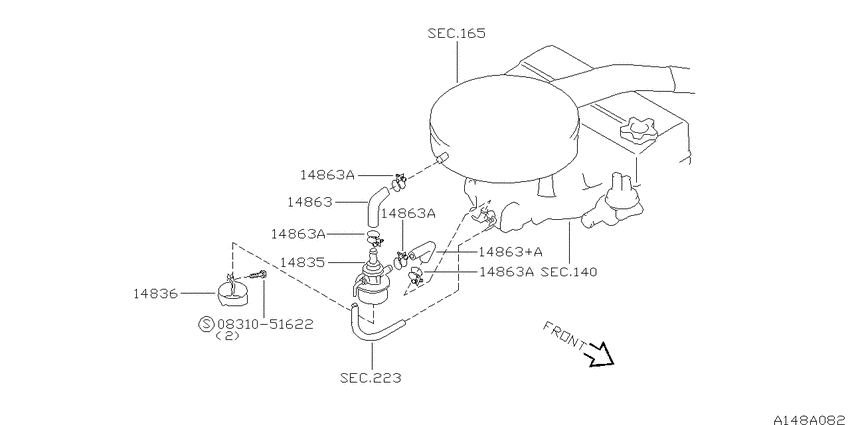 SEC.165

14863A

14863

14863A

14863A

14835

14863+A

14863A

SEC.140

14836

Ⓢ08310-51622
(2)

SEC.223

FRONT

A148A082