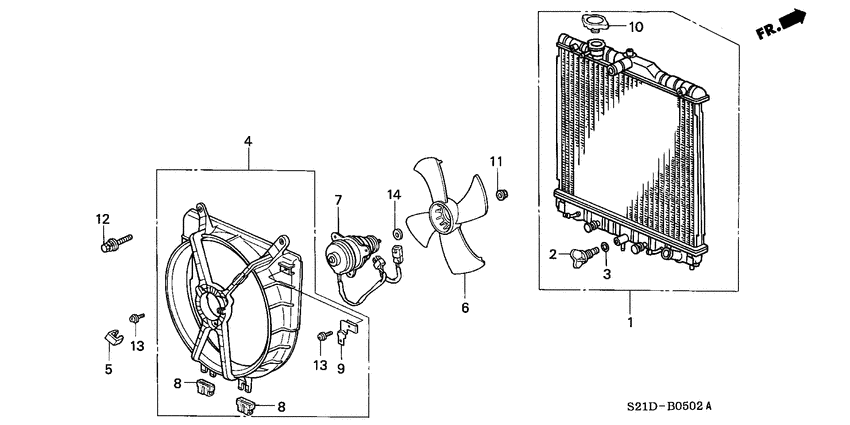 FR.

10

4

11

7

14

12

2

3

6

1

13

5

13

9

8

8

S21D-B0502 A