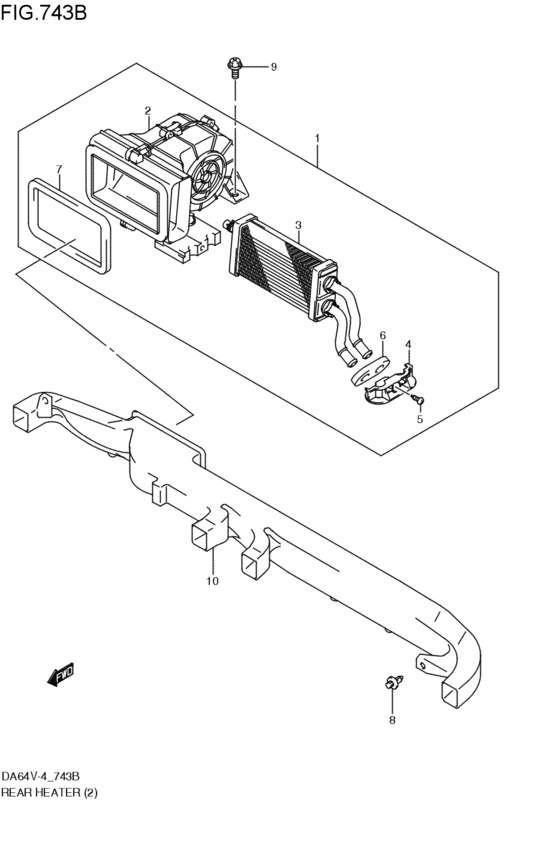 FIG.743B

9

2

1

7

3

6

4

5

10

FWD

8

DA64V-4_743B
REAR HEATER (2)