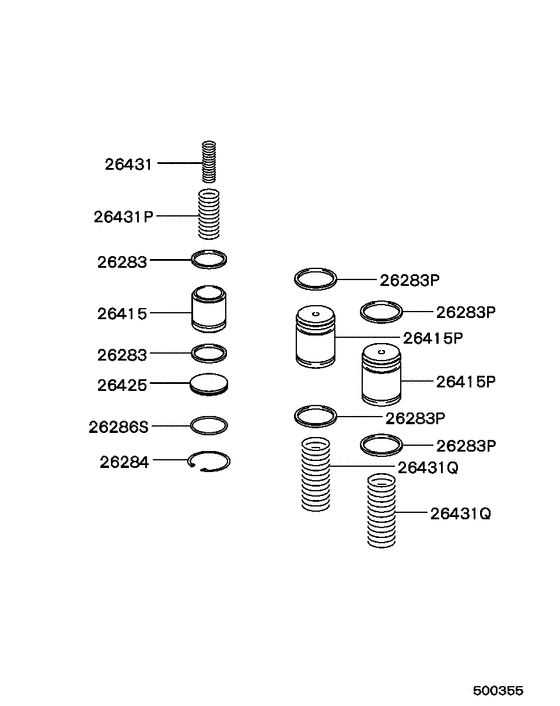 26431
26431P
26283
26415
26283
26425
26286S
26284

26283P
26283P
26415P
26415P
26283P
26283P
26431Q
26431Q

500355