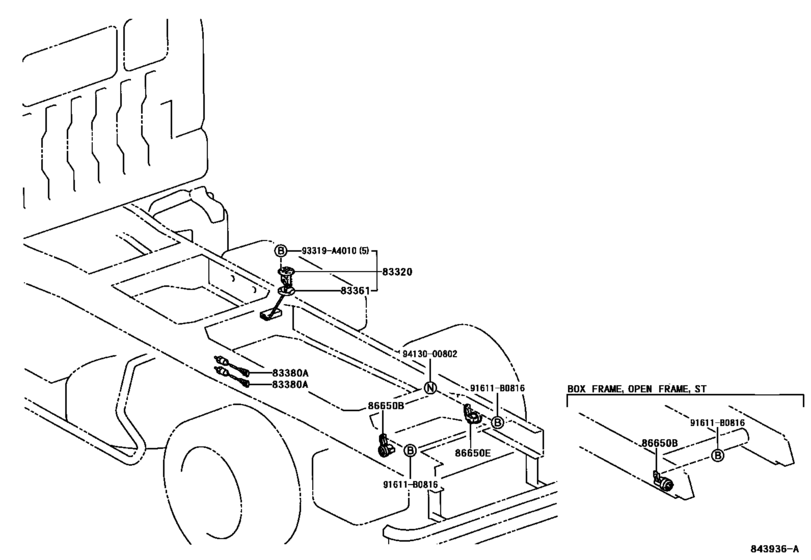 B 93319-A4010 (5)
83320
83361
94130-00802
83380A
83380A
N
91611-B0816
86650B
B
B
86650E
91611-B0816
BOX FRAME, OPEN FRAME, ST
91611-B0816
86650B
B
843936-A