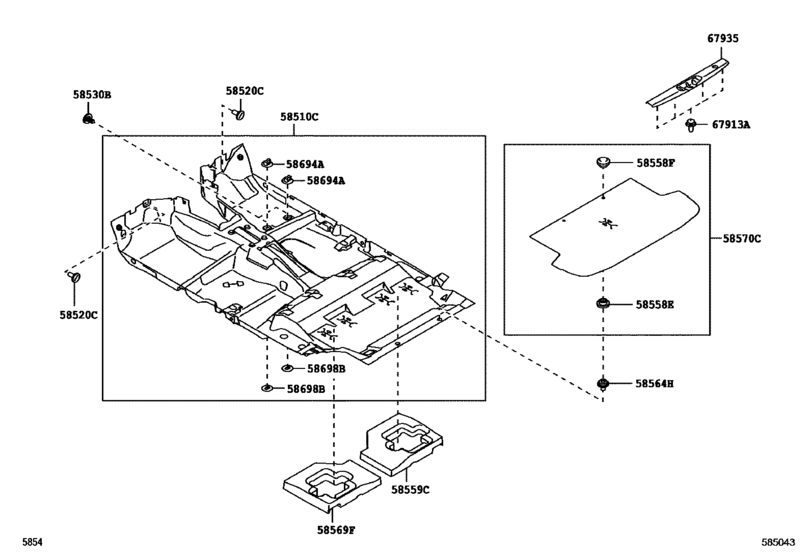 67935

58530B

58520C

58510C

67913A

58694A

58694A

58558F

58570C

58520C

58558E

58698B

58698B

58564H

58559C

58569F

5854

585043