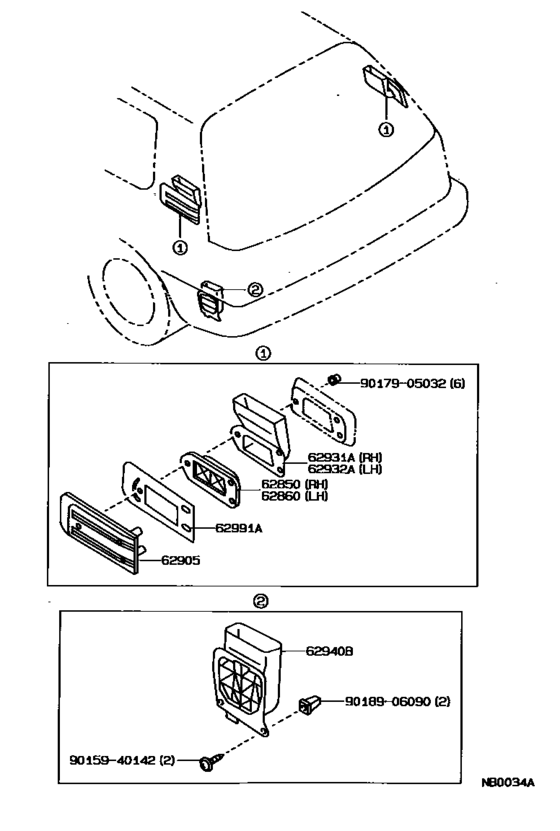 ①

①

②

①

90179-05032 (6)

62931A (RH)
62932A (LH)

62850 (RH)
62860 (LH)

62991A

62905

②

62940B

90189-06090 (2)

90159-40142 (2)

NB0034A