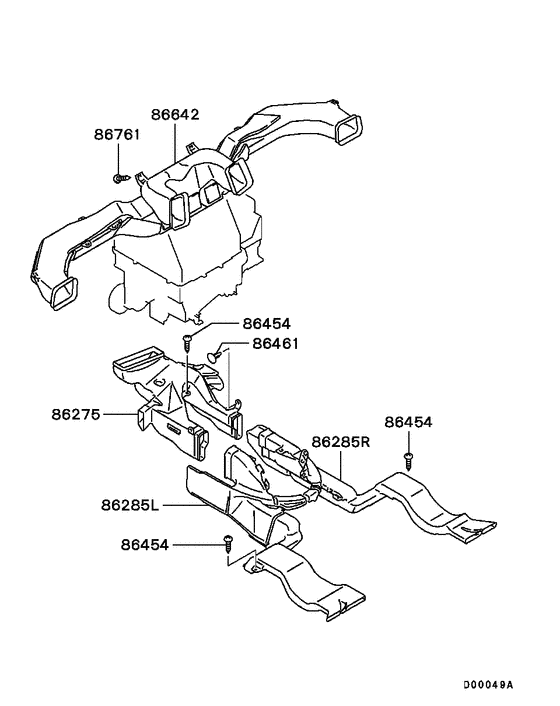 86642
86761
86454
86461
86275
86454
86285R
86285L
86454
D00049A