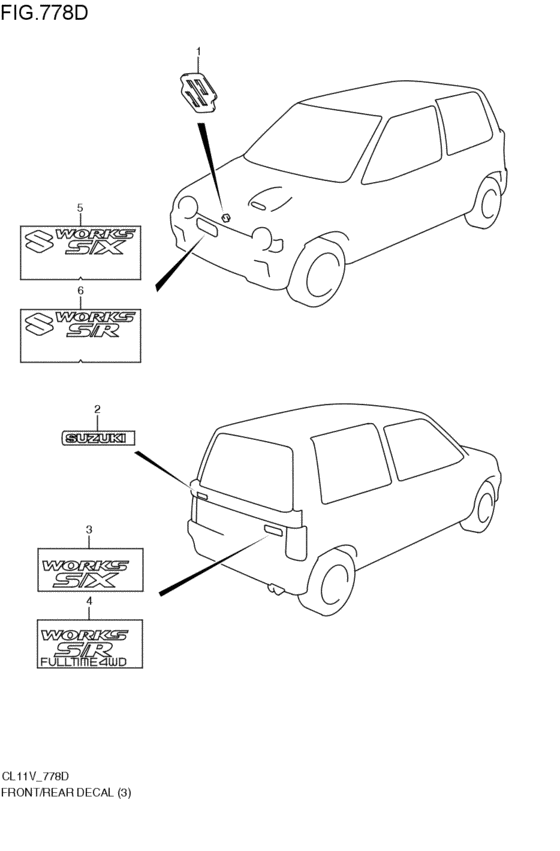 FIG.778D

1

5

WORKS
S/X

6

WORKS
S/R

2

SUZUKI

3

WORKS
S/X

4

WORKS
S/R
FULLTIME 4WD

CL11V_778D
FRONT/REAR DECAL (3)