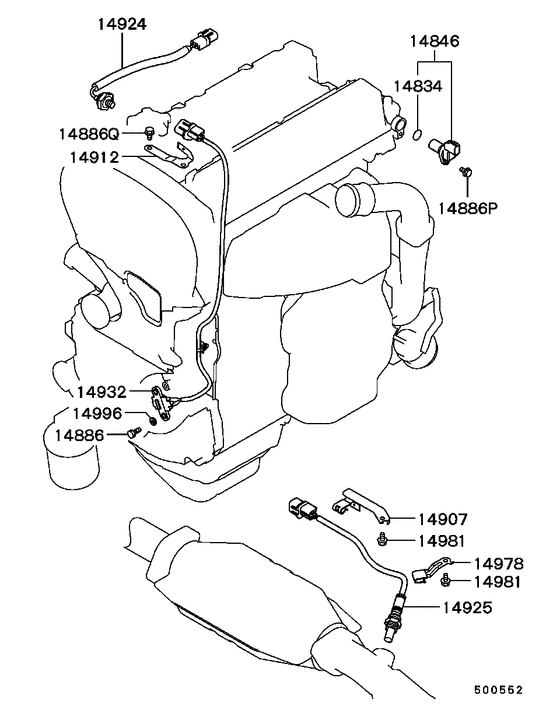 14924

14846

14834

14886Q

14912

14886P

14932

14996

14886

14907

14981

14978

14981

14925

500552