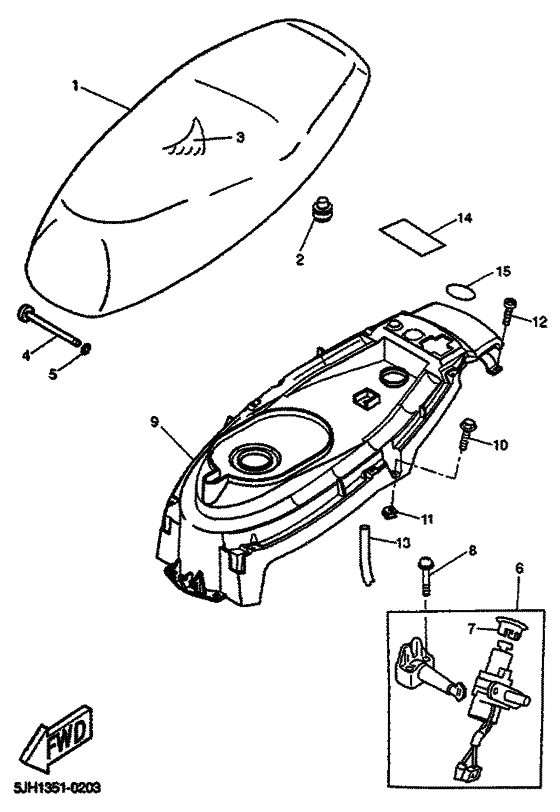 1
3
2
14
15
12
4
5
9
10
11
13
8
6
7
FWD
5JH1351-0203