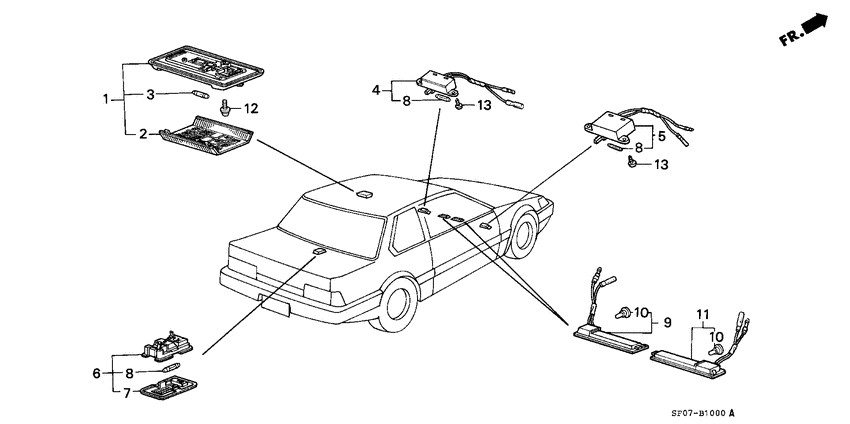 FR.

1
3
12
2

4
8
13

5
8
13

6
8
7

10
9

11
10

SF07-B1000 A