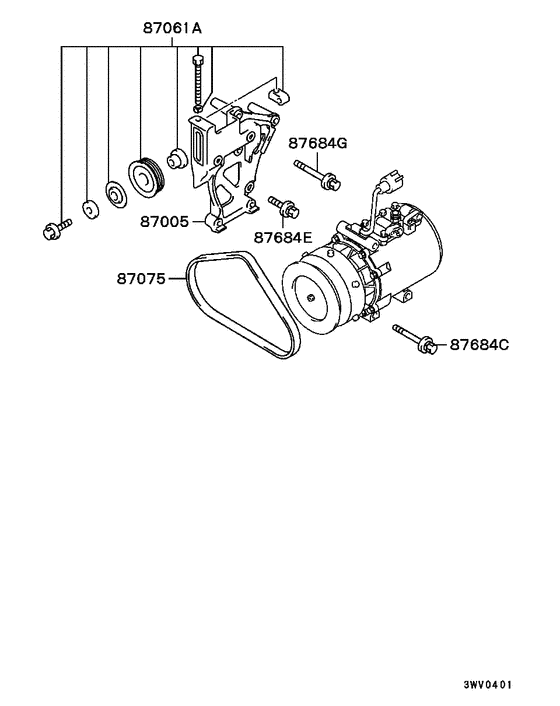 87061A

87684G

87005

87684E

87075

87684C

3WV0401