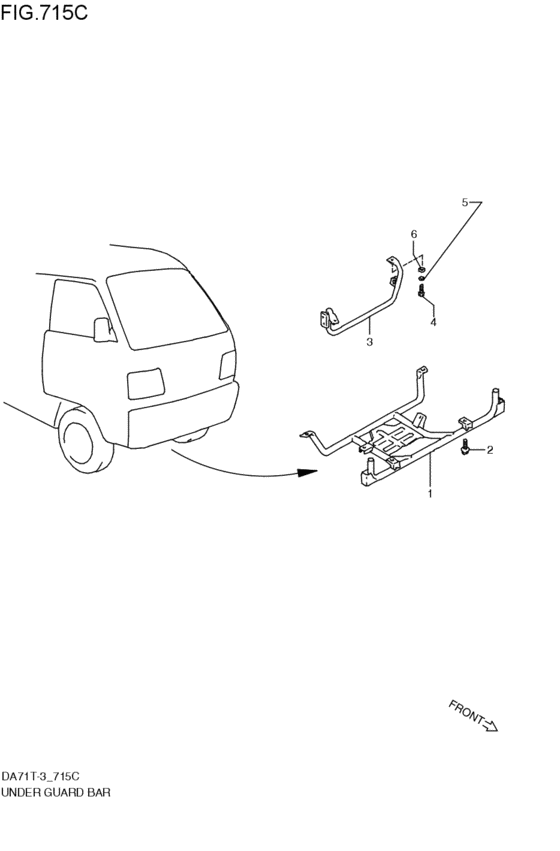 FIG.715C

5
6
4
3
2
1

FRONT

DA71T-3_715C
UNDER GUARD BAR