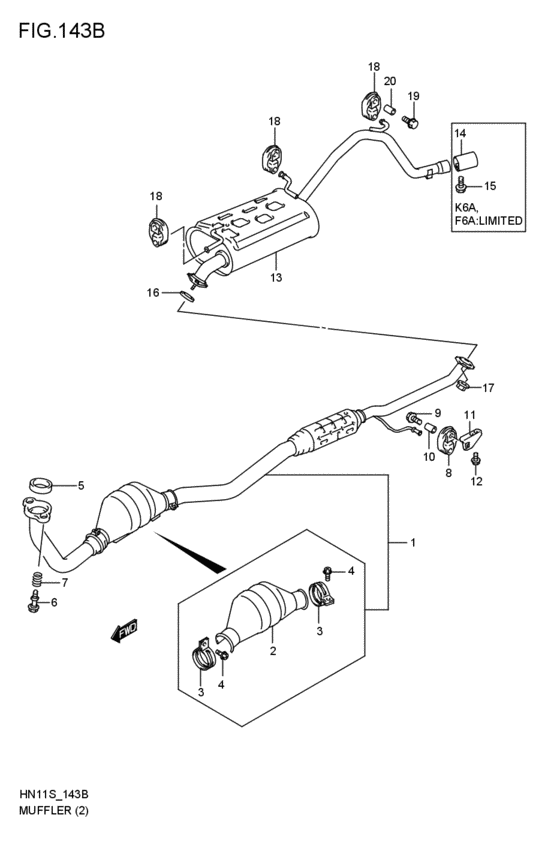 FIG.143B

18
20
19
18
14
15
K6A,
F6A:LIMITED
18
13
16
17
9
11
10
8
12
5
1
7
6
4
3
2
3
4
FWD

HN11S_143B
MUFFLER (2)